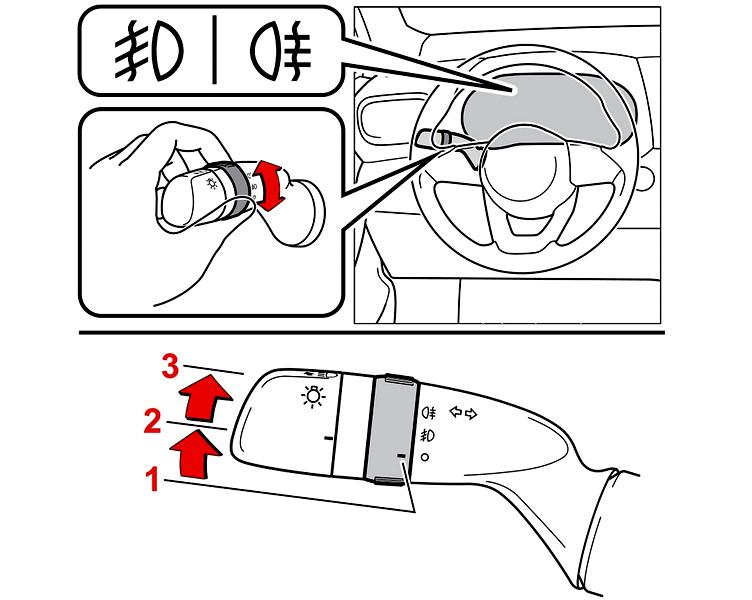 3
2
1